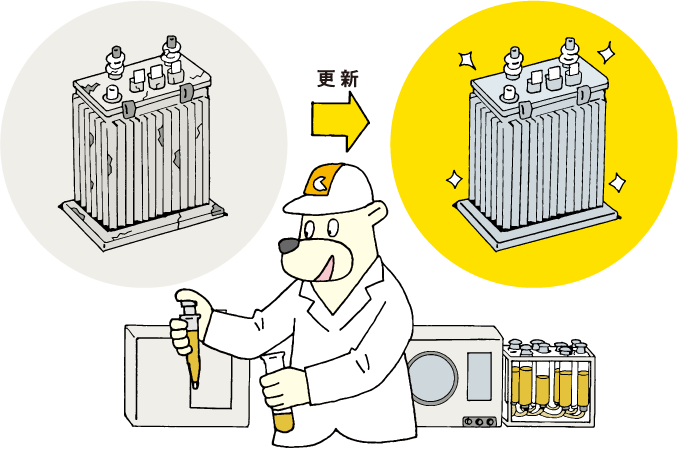 更新